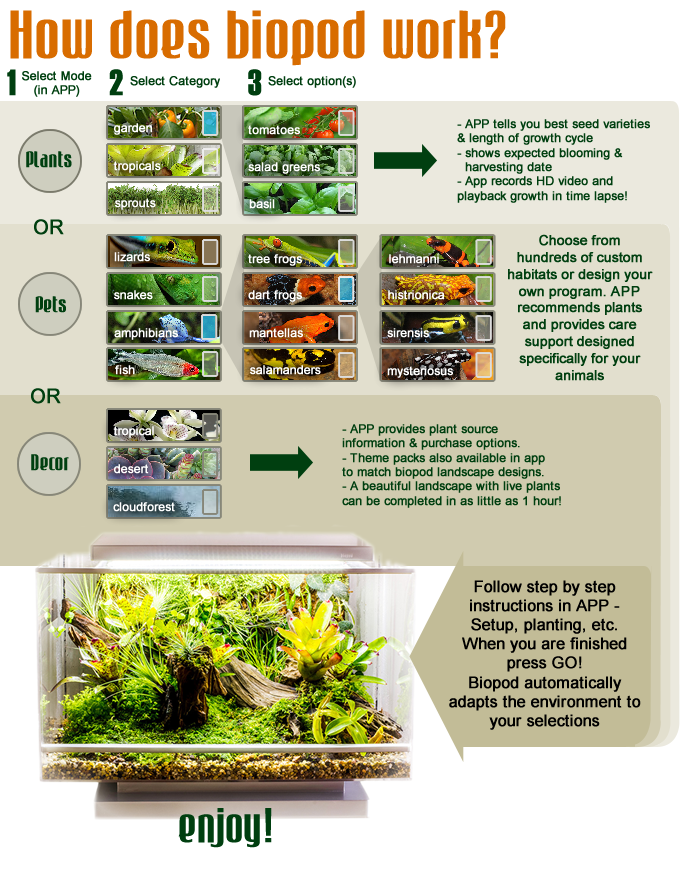 How does biopod work?

1 Select Mode (in APP)
2 Select Category
3 Select option(s)

Plants

garden
tropicals
sprouts

tomatoes
salad greens
basil

- APP tells you best seed varieties & length of growth cycle
- shows expected blooming & harvesting date
- App records HD video and playback growth in time lapse!

OR

Pets

lizards
snakes
amphibians
fish

tree frogs
dart frogs
mantellas
salamanders

lehmanni
histrionica
sirensis
mysteriosus

Choose from hundreds of custom habitats or design your own program. APP recommends plants and provides care support designed specifically for your animals

OR

Decor

tropical
desert
cloudforest

- APP provides plant source information & purchase options.
- Theme packs also available in app to match biopod landscape designs.
- A beautiful landscape with live plants can be completed in as little as 1 hour!

Follow step by step instructions in APP - Setup, planting, etc. When you are finished press GO! Biopod automatically adapts the environment to your selections

enjoy!